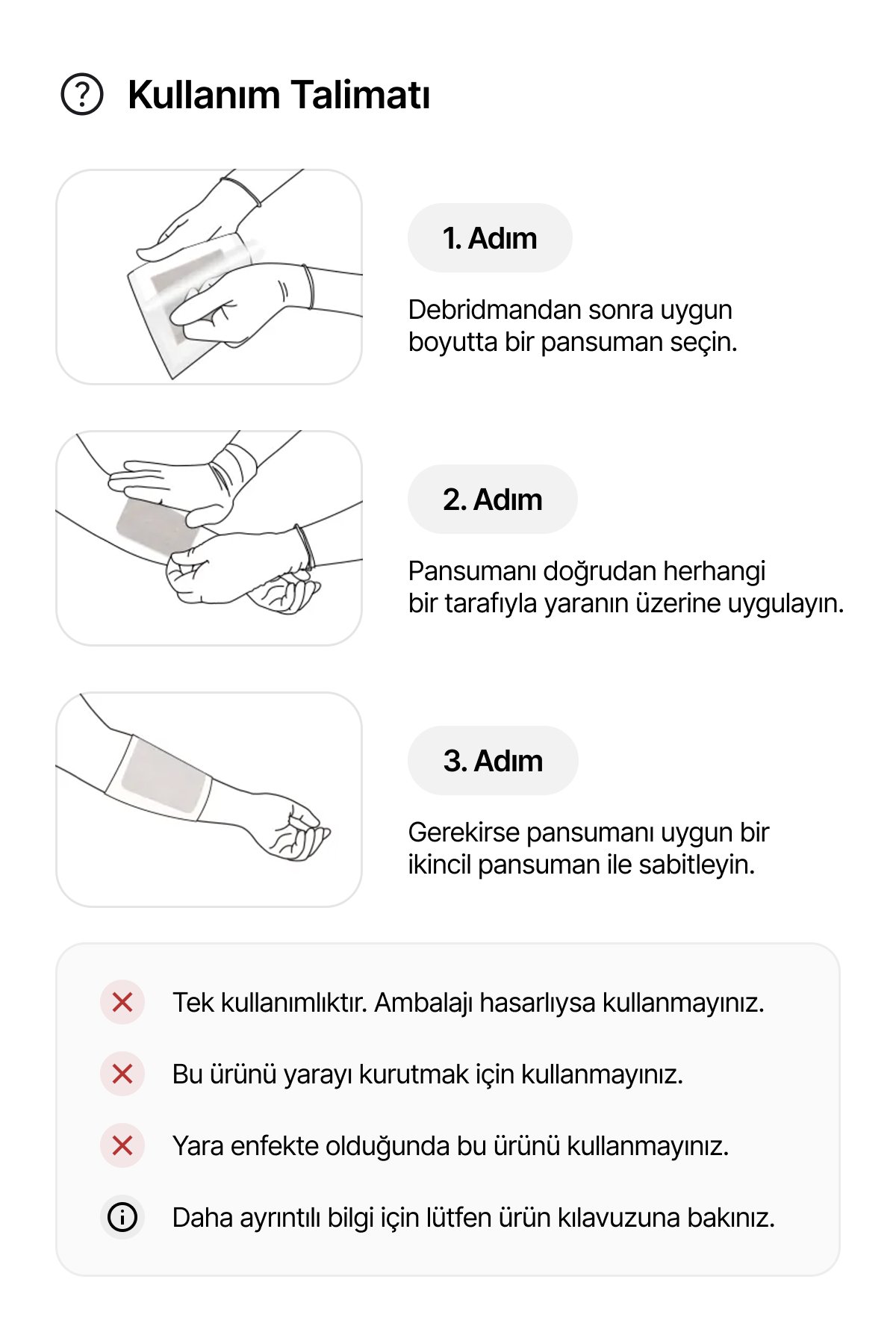 Kullanım Talimatı

1. Adım

Debridmandan sonra uygun boyutta bir pansuman seçin.

2. Adım

Pansumanı doğrudan herhangi bir tarafıyla yaranın üzerine uygulayın.

3. Adım

Gerekirse pansumanı uygun bir ikincil pansuman ile sabitleyin.

Tek kullanımlıktır. Ambalajı hasarlıysa kullanmayınız.

Bu ürünü yarayı kurutmak için kullanmayınız.

Yara enfekte olduğunda bu ürünü kullanmayınız.

Daha ayrıntılı bilgi için lütfen ürün kılavuzuna bakınız.