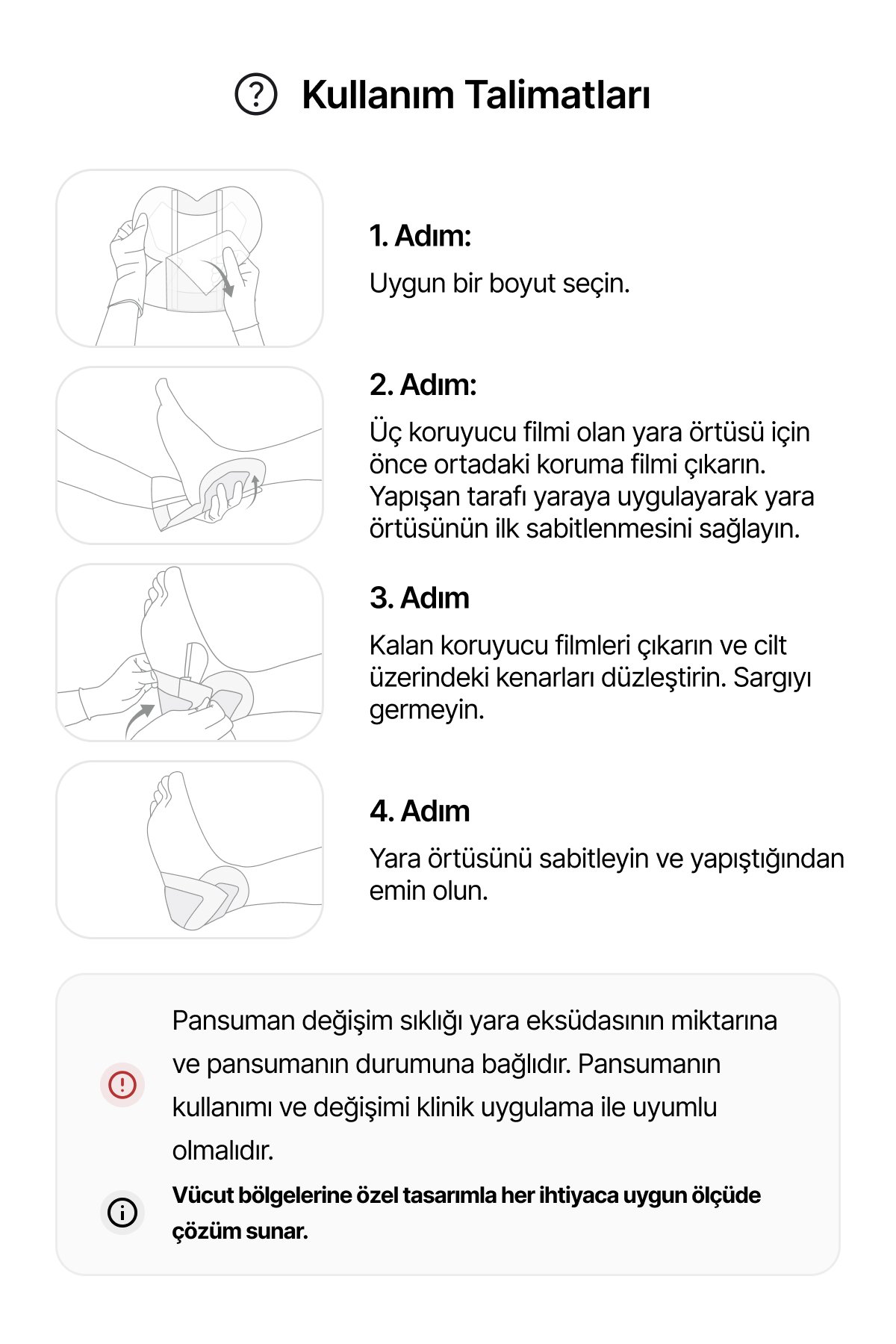 Kullanım Talimatları

1. Adım:

Uygun bir boyut seçin.

2. Adım:

Üç koruyucu filmi olan yara örtüsü için önce ortadaki koruma filmi çıkarın. Yapışan tarafı yaraya uygulayarak yara örtüsünün ilk sabitlenmesini sağlayın.

3. Adım

Kalan koruyucu filmleri çıkarın ve cilt üzerindeki kenarları düzleştirin. Sargıyı germeyin.

4. Adım

Yara örtüsünü sabitleyin ve yapıştığından emin olun.

Pansuman değişim sıklığı yara eksüdasının miktarına ve pansumanın durumuna bağlıdır. Pansumanın kullanımı ve değişimi klinik uygulama ile uyumlu olmalıdır.

Vücut bölgelerine özel tasarımla her ihtiyaca uygun ölçüde çözüm sunar.