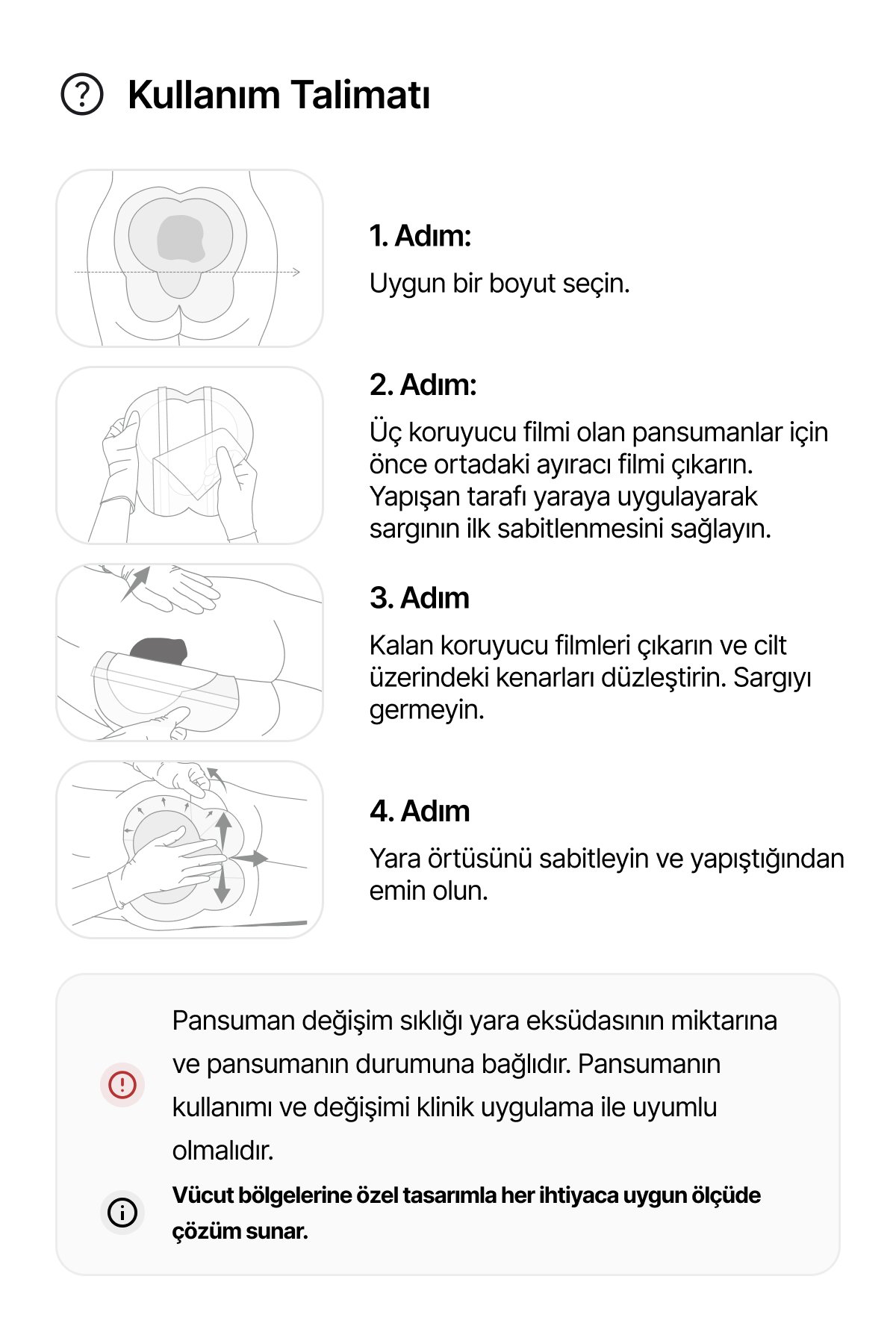 Kullanım Talimatı

1. Adım:

Uygun bir boyut seçin.

2. Adım:

Üç koruyucu filmi olan pansumanlar için önce ortadaki ayıracı filmi çıkarın. Yapışan tarafı yaraya uygulayarak sargının ilk sabitlenmesini sağlayın.

3. Adım

Kalan koruyucu filmleri çıkarın ve cilt üzerindeki kenarları düzleştirin. Sargıyı germeyin.

4. Adım

Yara örtüsünü sabitleyin ve yapıştığından emin olun.

Pansuman değişim sıklığı yara eksüdasının miktarına ve pansumanın durumuna bağlıdır. Pansumanın kullanımı ve değişimi klinik uygulama ile uyumlu olmalıdır.

Vücut bölgelerine özel tasarımla her ihtiyaca uygun ölçüde çözüm sunar.